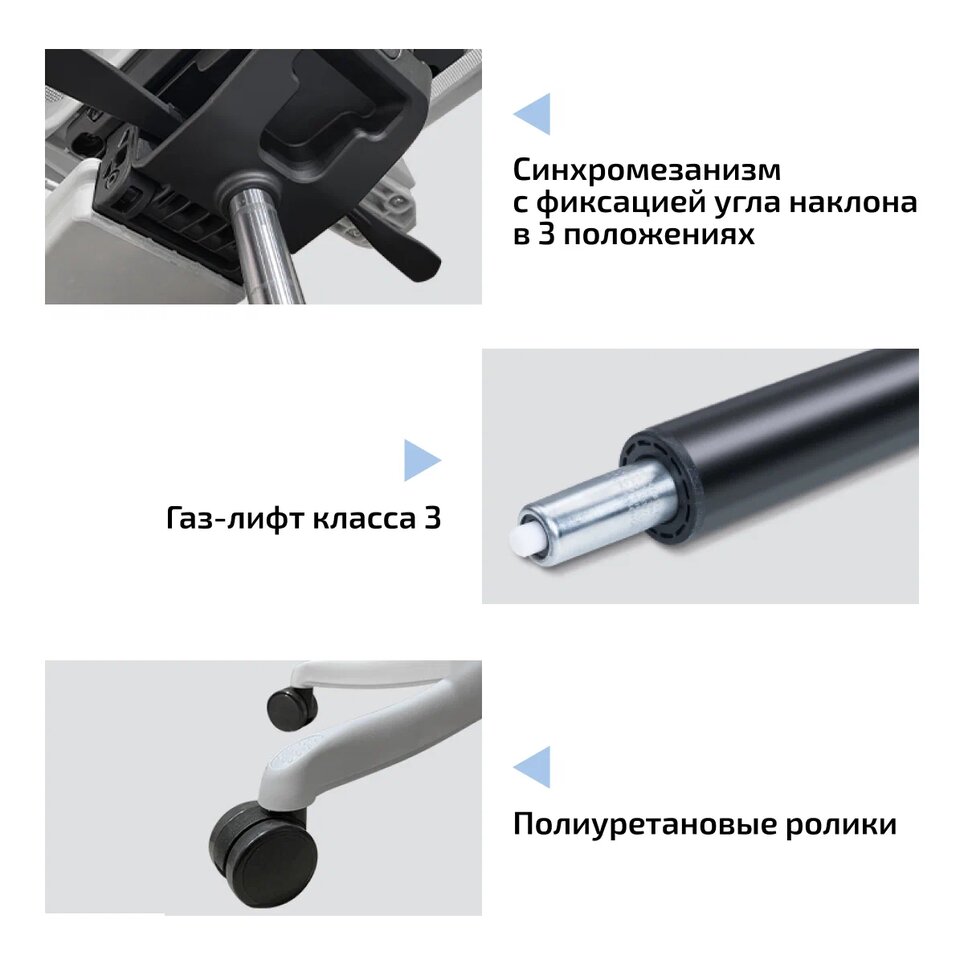 Синхромезанизм
с фиксацией угла наклона
в 3 положениях

Газ-лифт класса 3

Полиуретановые ролики