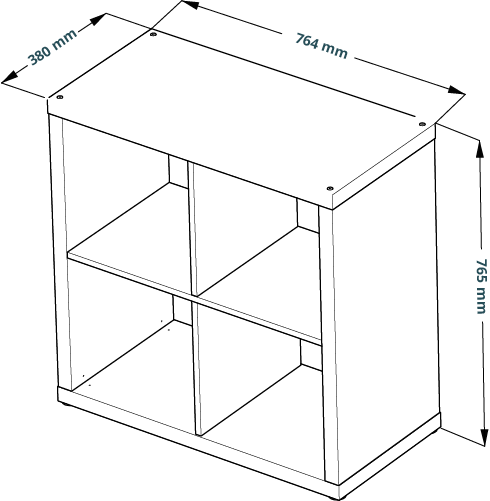 380 mm
764 mm
765 mm