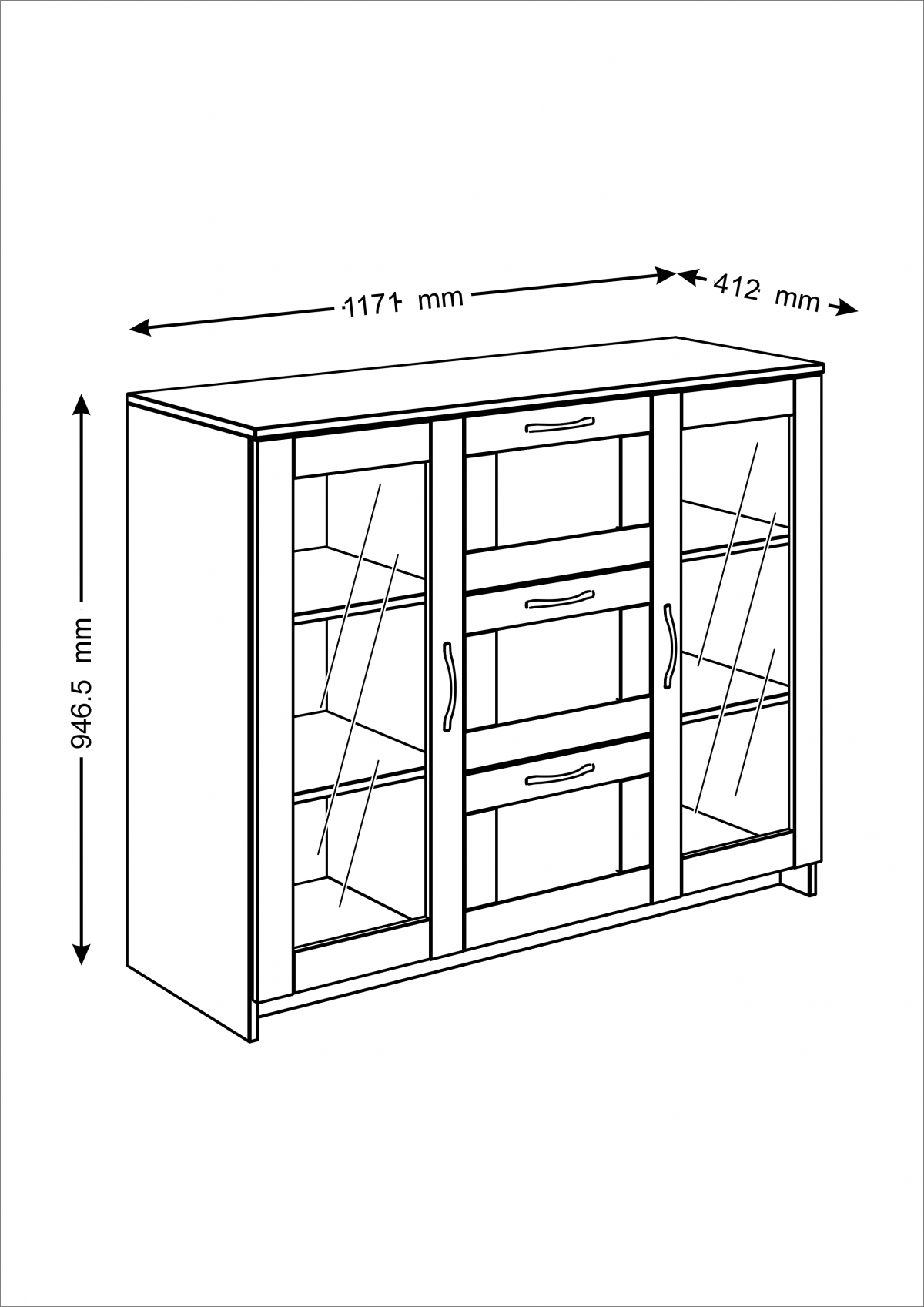 1171 mm

412 mm

946.5 mm