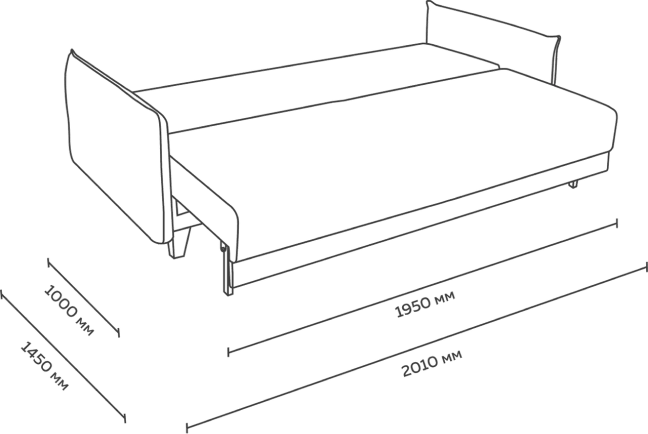 1000 мм
1450 мм
1950 мм
2010 мм