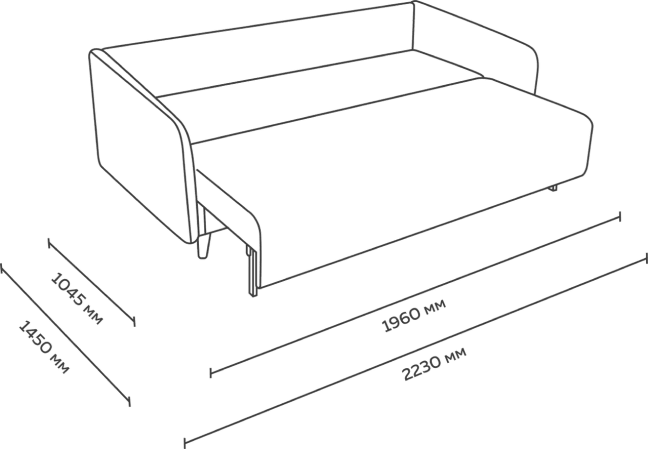 1045 мм
1450 мм
1960 мм
2230 мм